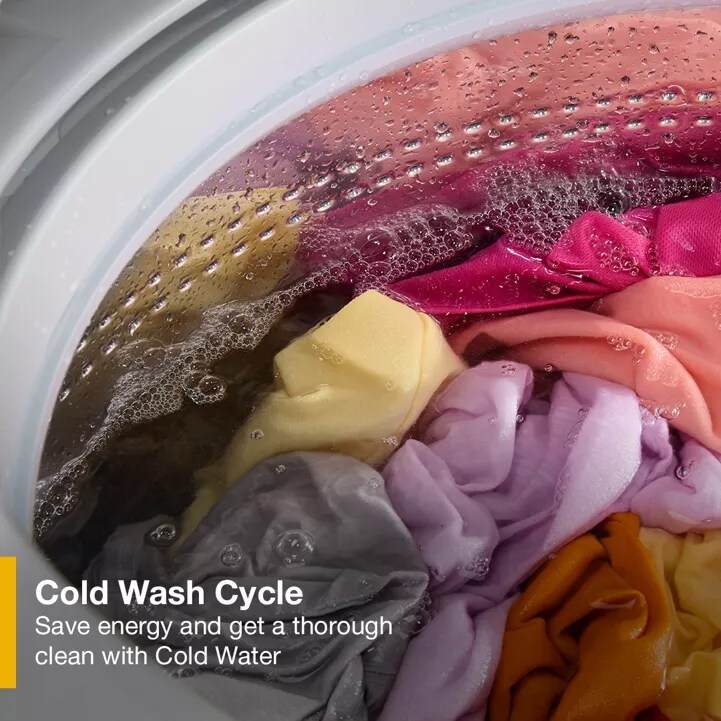 Cold Wash Cycle
Save energy and get a thorough clean with Cold Water