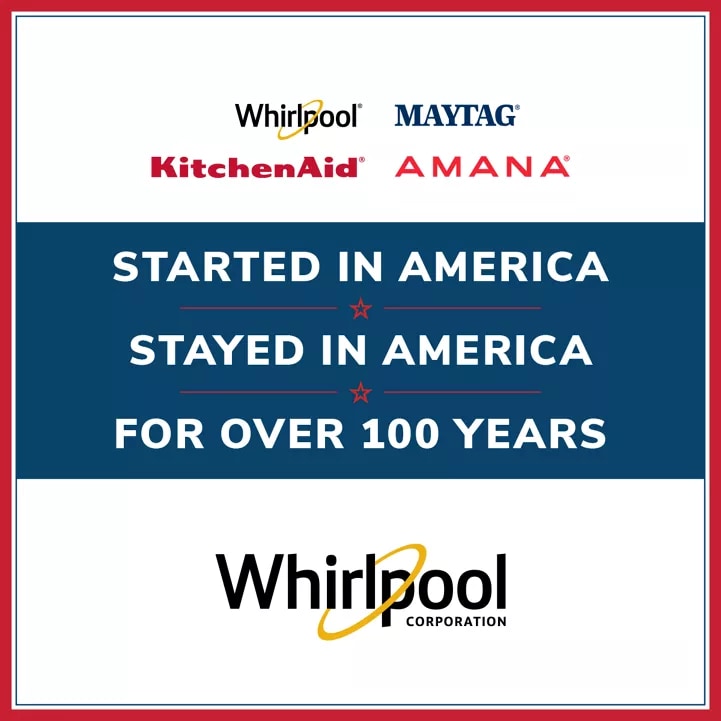 Whirlpool® MAYTAG®
KitchenAid® AMANA®

STARTED IN AMERICA
STAYED IN AMERICA
FOR OVER 100 YEARS

Whirlpool
CORPORATION