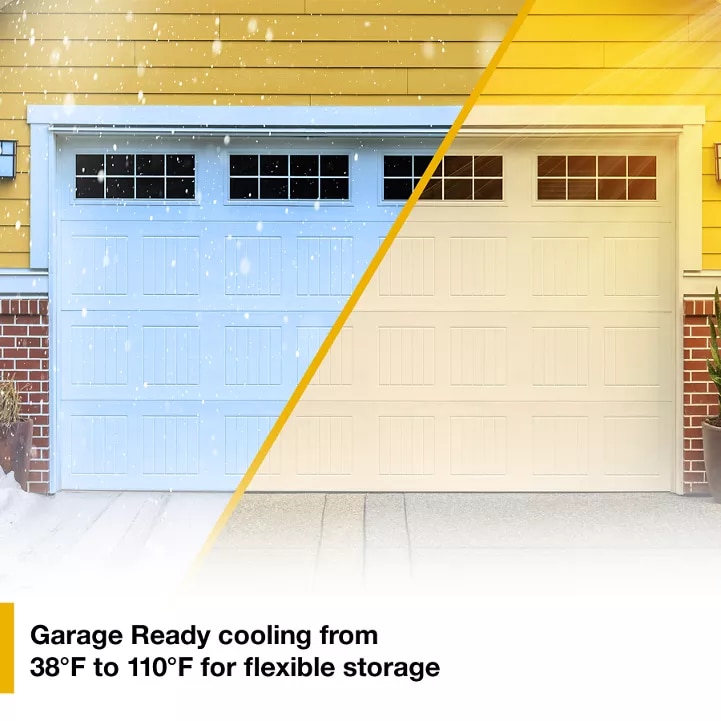 Garage Ready cooling from 38°F to 110°F for flexible storage