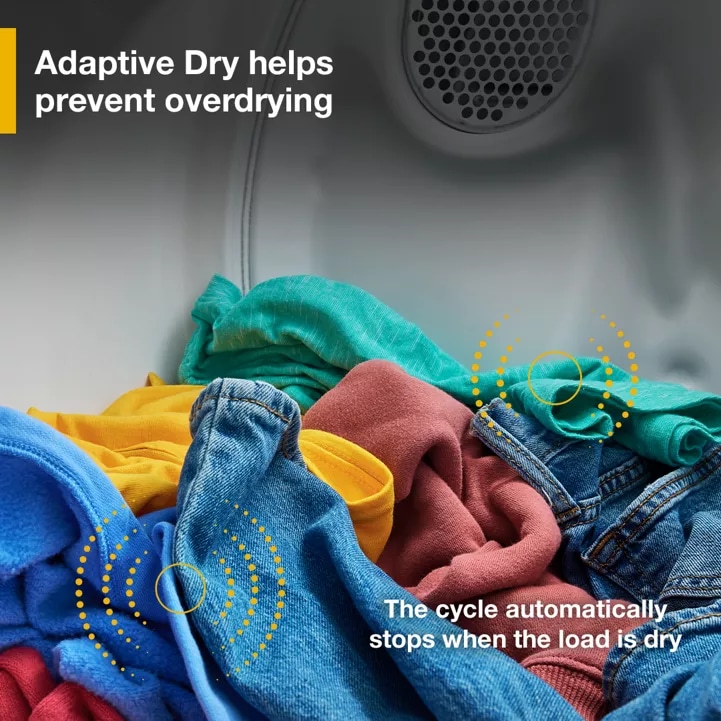 Adaptive Dry helps prevent overdrying

The cycle automatically stops when the load is dry