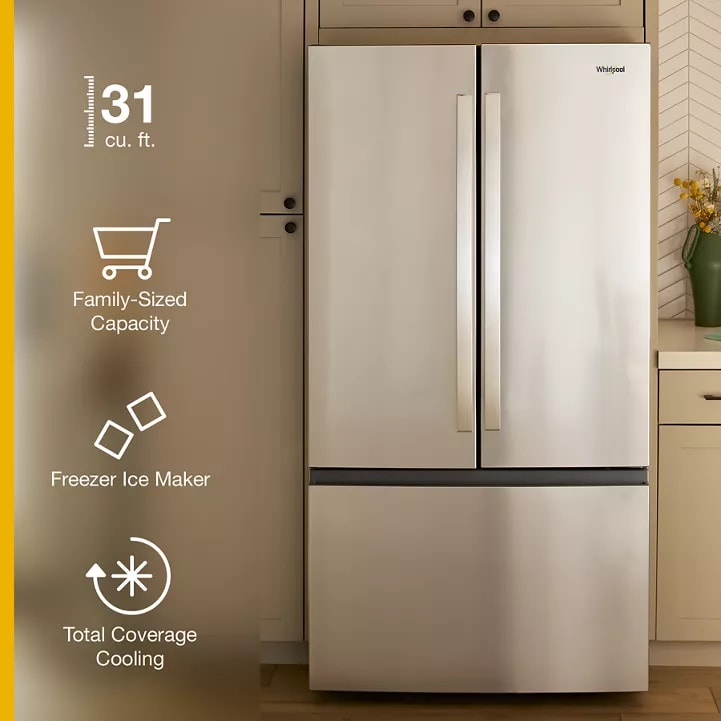 31
cu. ft.

Family-Sized Capacity

Freezer Ice Maker

Total Coverage Cooling

Whirlpool