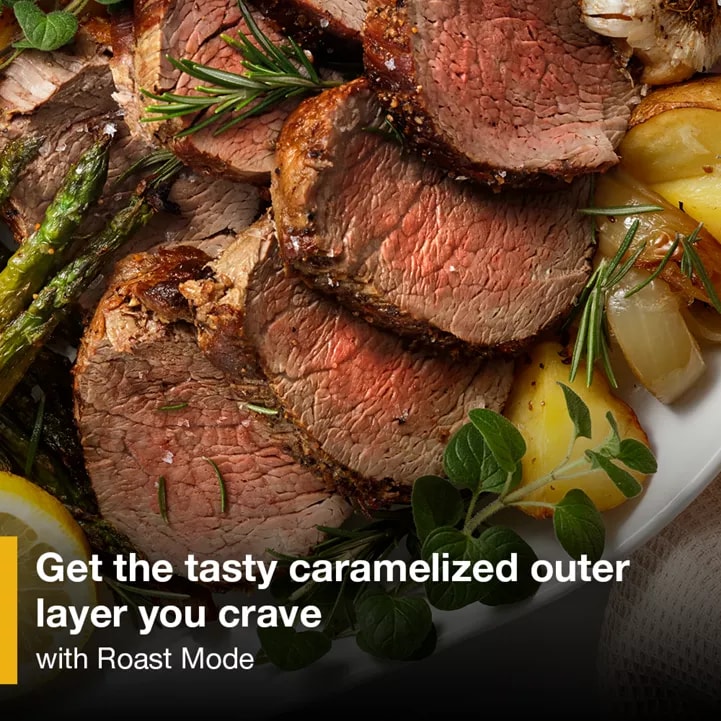 Get the tasty caramelized outer layer you crave
with Roast Mode