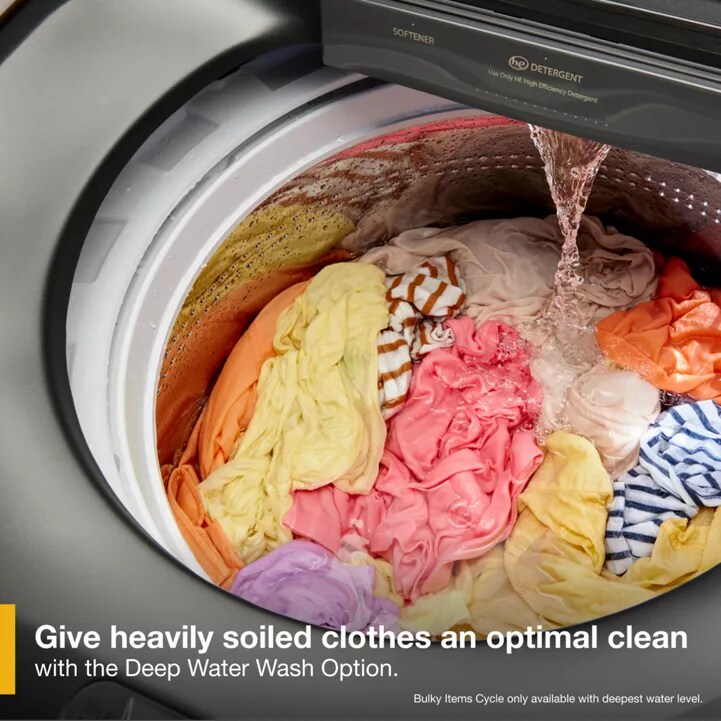 SOFTENER

he DETERGENT
Use Only HE High Efficiency Detergent

Give heavily soiled clothes an optimal clean
with the Deep Water Wash Option.

Bulky Items Cycle only available with deepest water level.