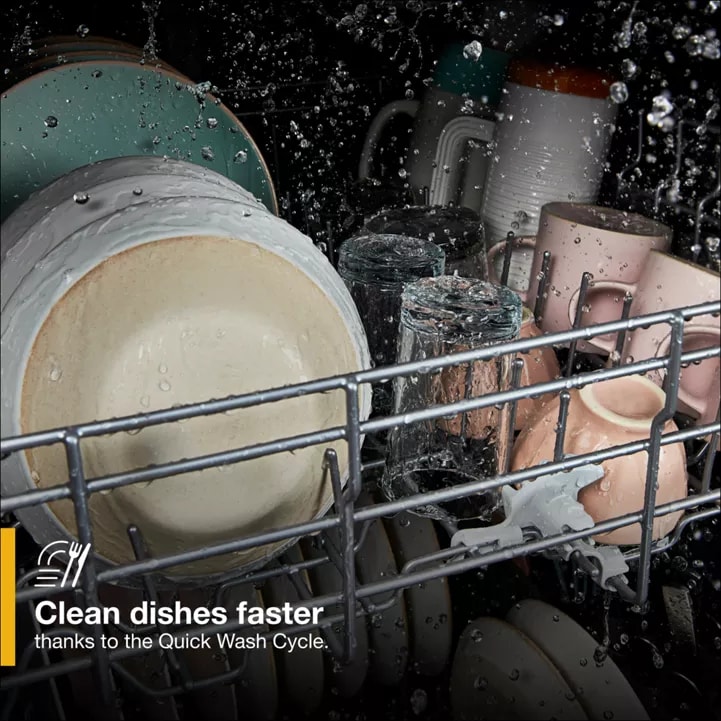 Clean dishes faster
thanks to the Quick Wash Cycle.