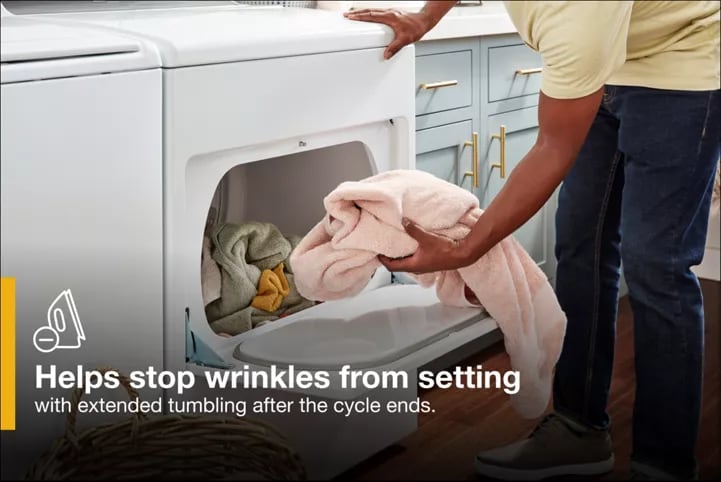 Helps stop wrinkles from setting
with extended tumbling after the cycle ends.