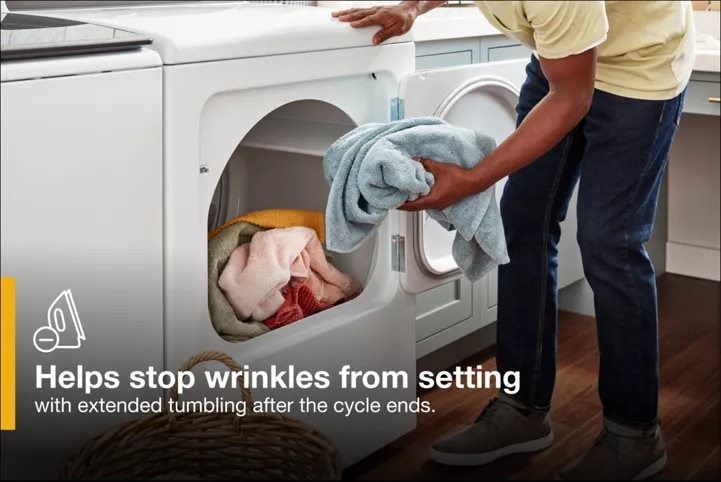 Helps stop wrinkles from setting
with extended tumbling after the cycle ends.