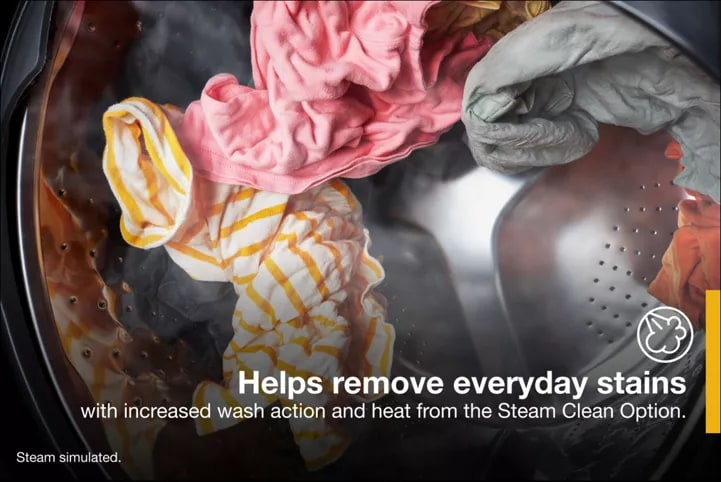 Helps remove everyday stains
with increased wash action and heat from the Steam Clean Option.

Steam simulated.