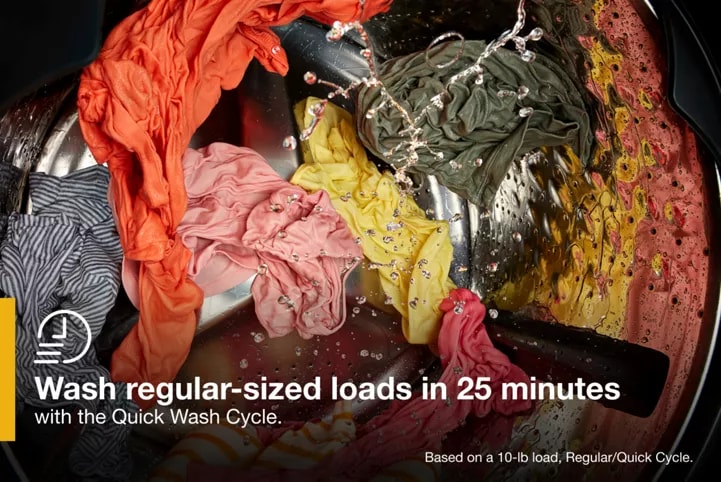 Wash regular-sized loads in 25 minutes
with the Quick Wash Cycle.

Based on a 10-lb load, Regular/Quick Cycle.