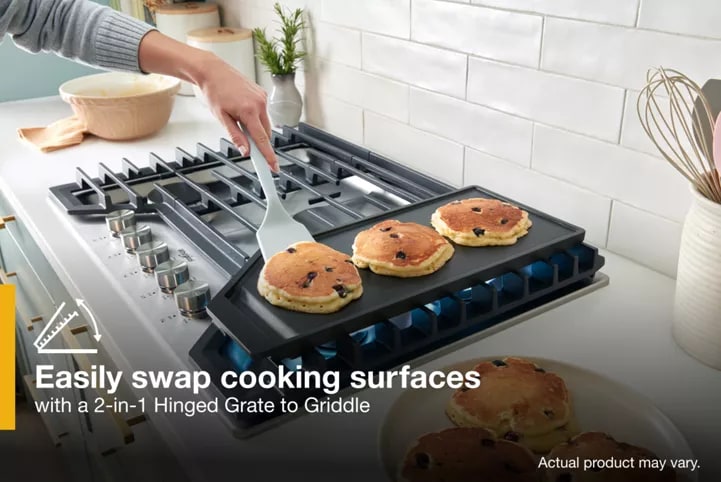 Easily swap cooking surfaces
with a 2-in-1 Hinged Grate to Griddle

Actual product may vary.