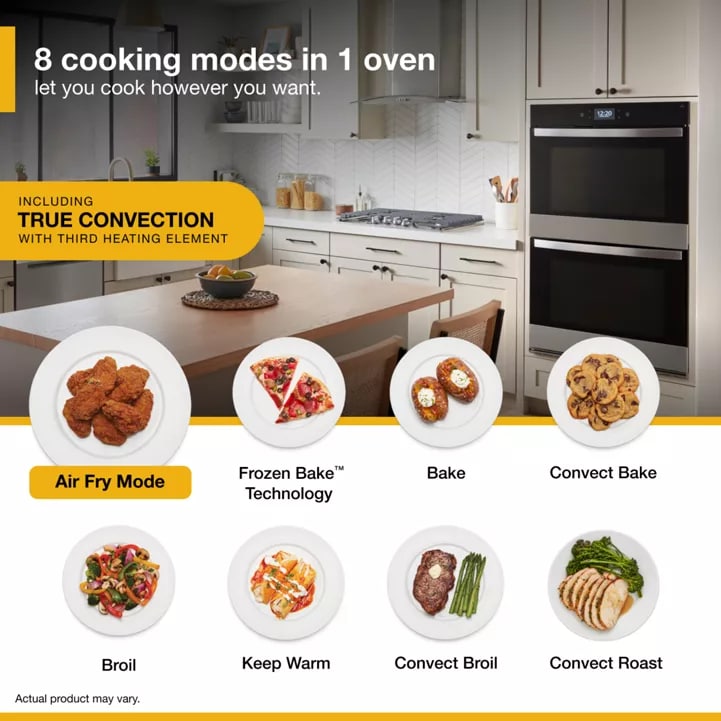 8 cooking modes in 1 oven
let you cook however you want.

INCLUDING
TRUE CONVECTION
WITH THIRD HEATING ELEMENT

12:20

Air Fry Mode

Frozen Bake™ Technology

Bake

Convect Bake

Broil

Keep Warm

Convect Broil

Convect Roast

Actual product may vary.