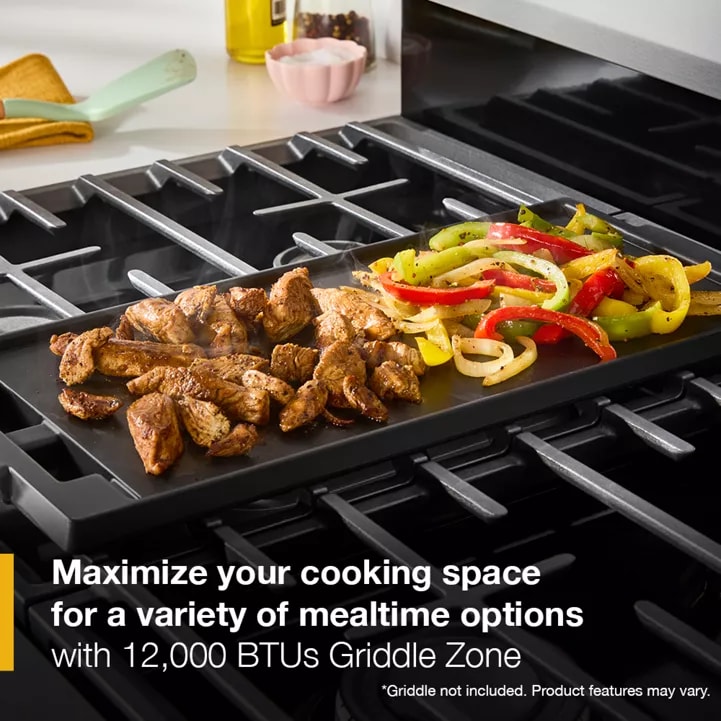 Maximize your cooking space for a variety of mealtime options with 12,000 BTUs Griddle Zone

*Griddle not included. Product features may vary.