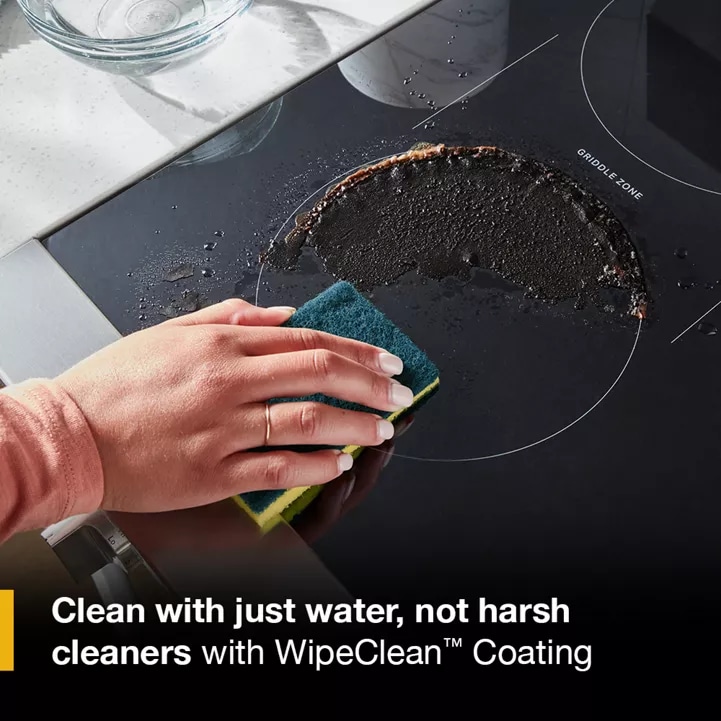 GRIDDLE ZONE

Lo

Clean with just water, not harsh cleaners with WipeClean™ Coating