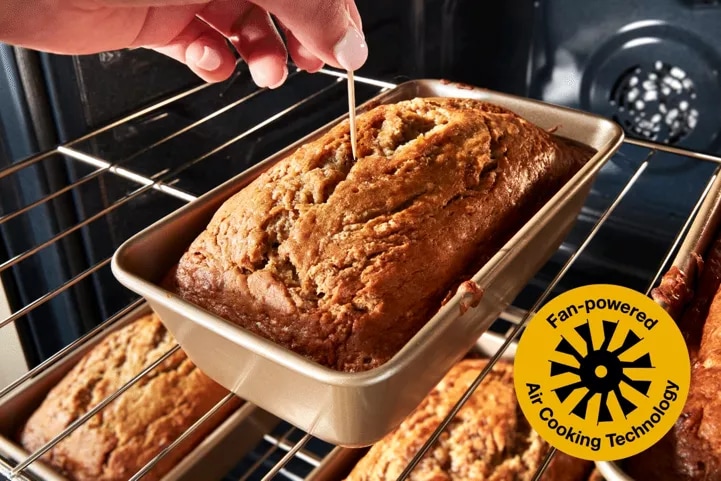 Fan-powered
Air Cooking Technology