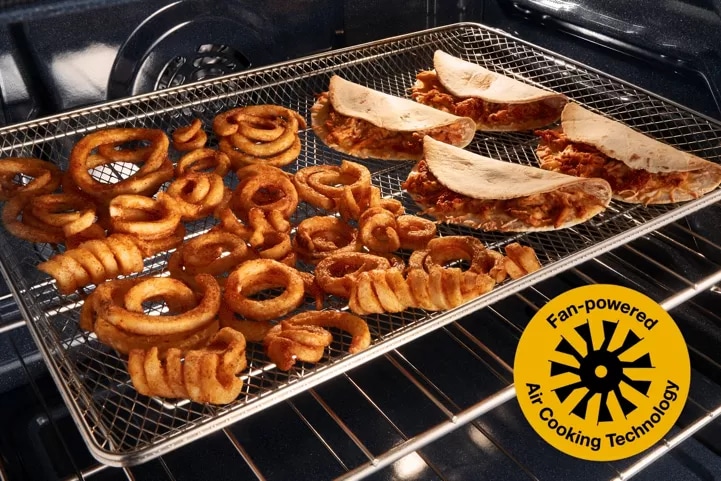 Fan-powered
Air Cooking Technology