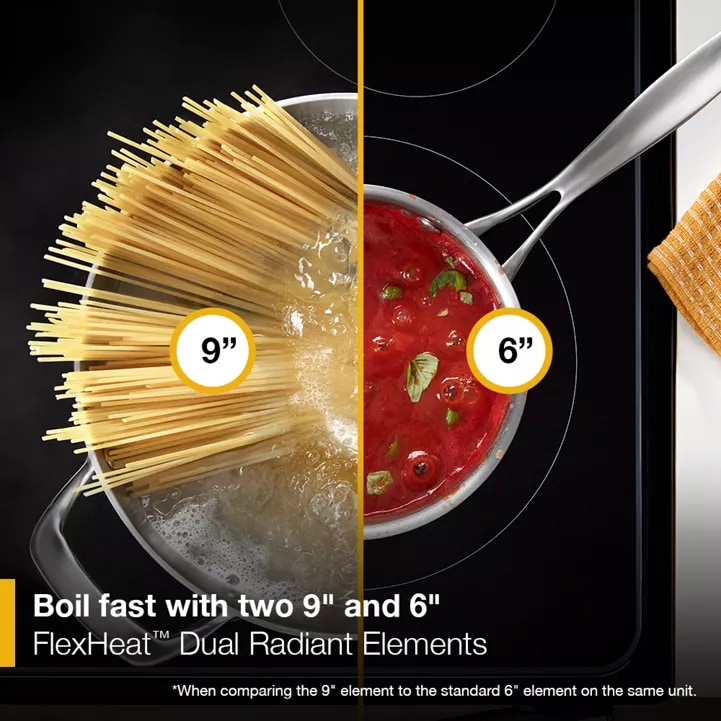 9”

6”

Boil fast with two 9" and 6"
FlexHeat™ Dual Radiant Elements

*When comparing the 9" element to the standard 6" element on the same unit.