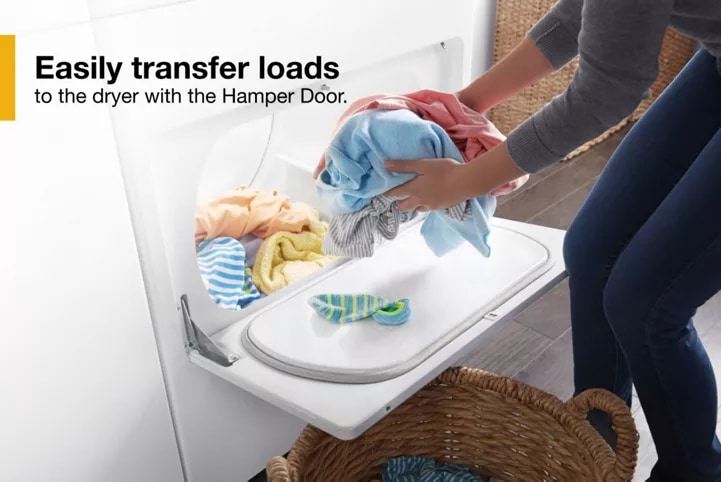 Easily transfer loads
to the dryer with the Hamper Door.