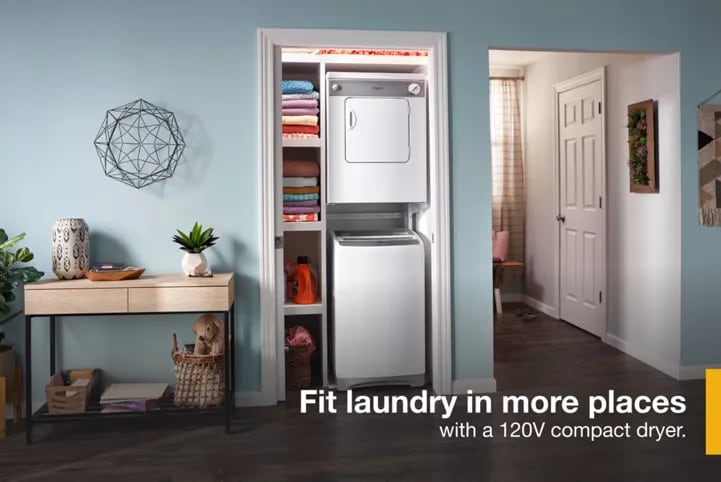 Fit laundry in more places
with a 120V compact dryer.