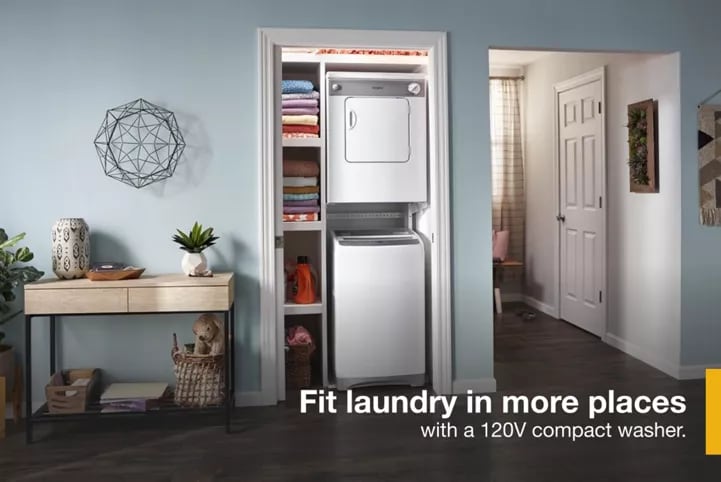 Fit laundry in more places
with a 120V compact washer.