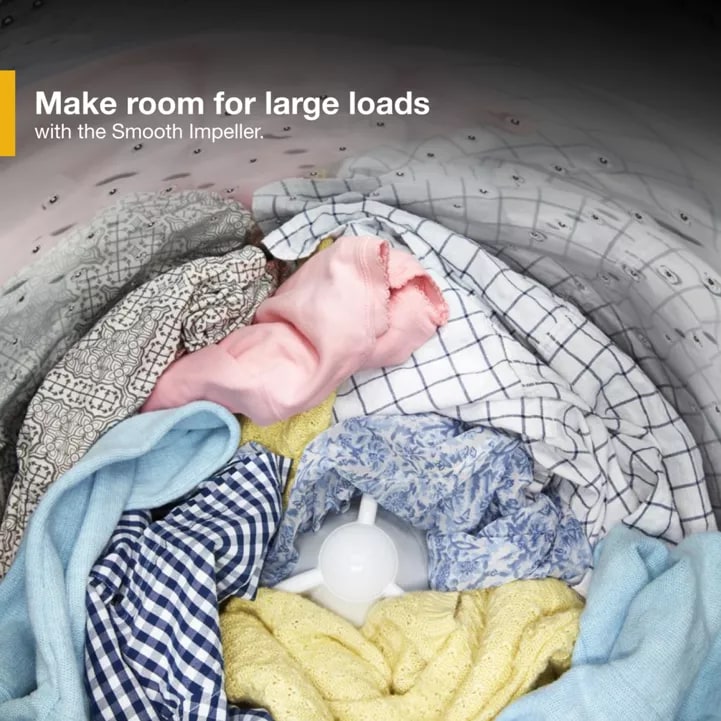 Make room for large loads
with the Smooth Impeller.