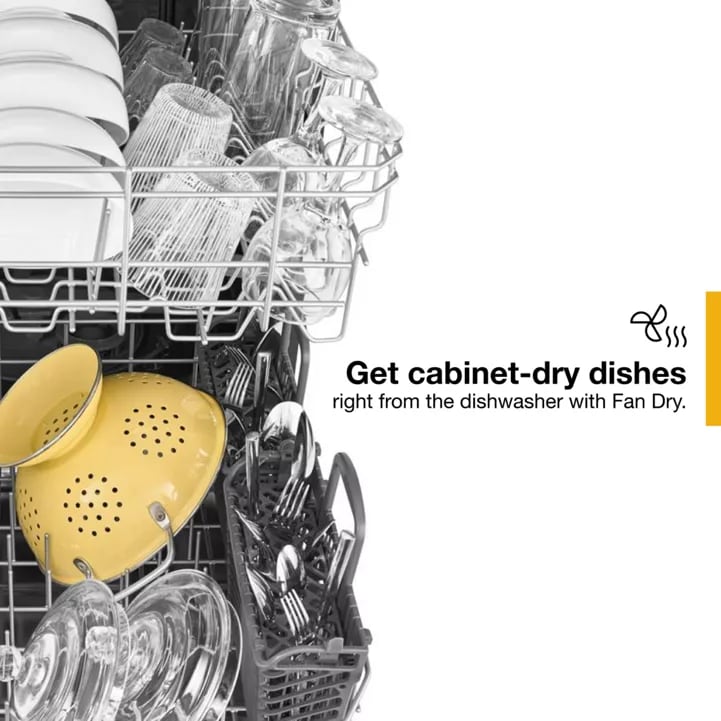 Get cabinet-dry dishes
right from the dishwasher with Fan Dry.