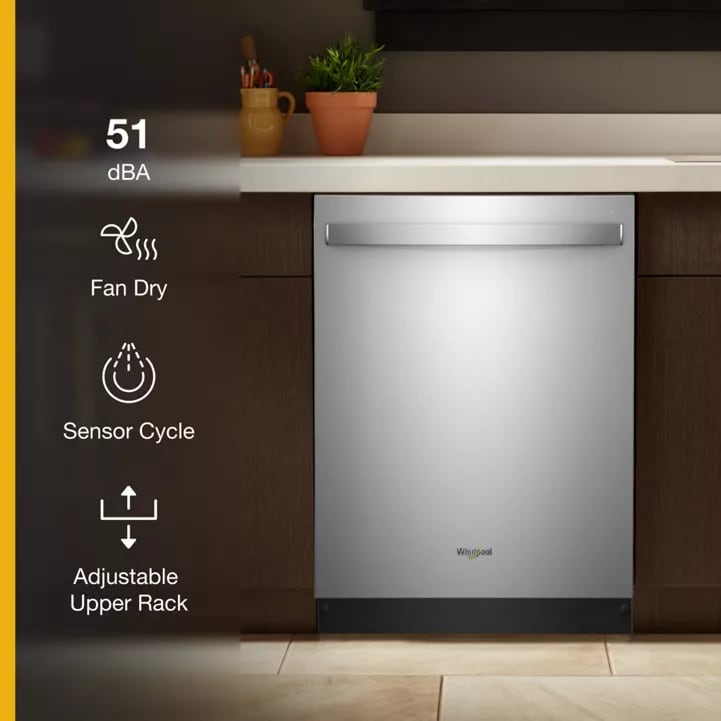 51
dBA

Fan Dry

Sensor Cycle

Adjustable
Upper Rack

Whirlpool