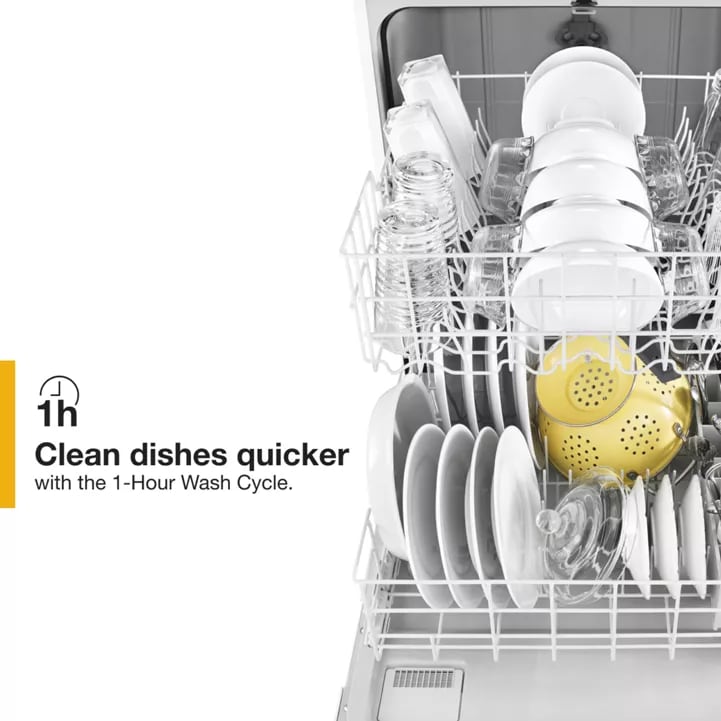 1h
Clean dishes quicker
with the 1-Hour Wash Cycle.