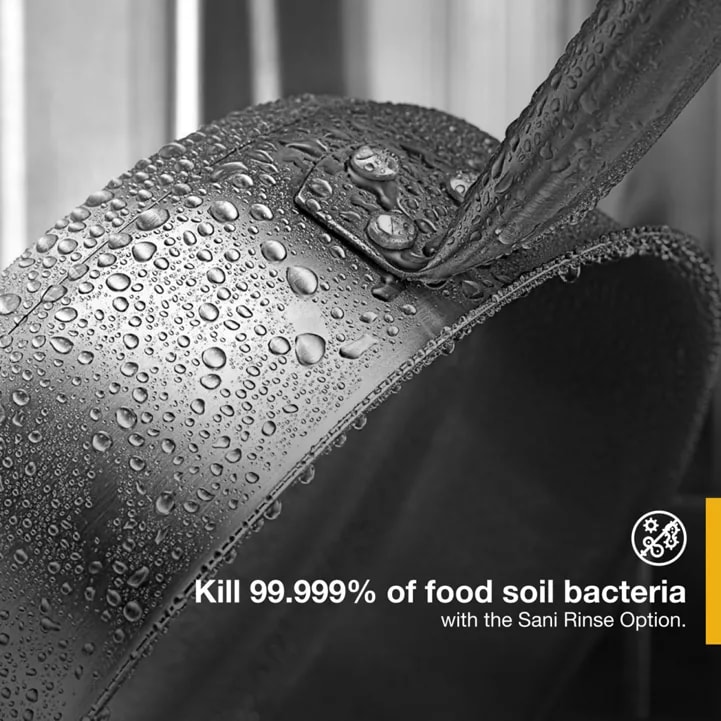 Kill 99.999% of food soil bacteria
with the Sani Rinse Option.