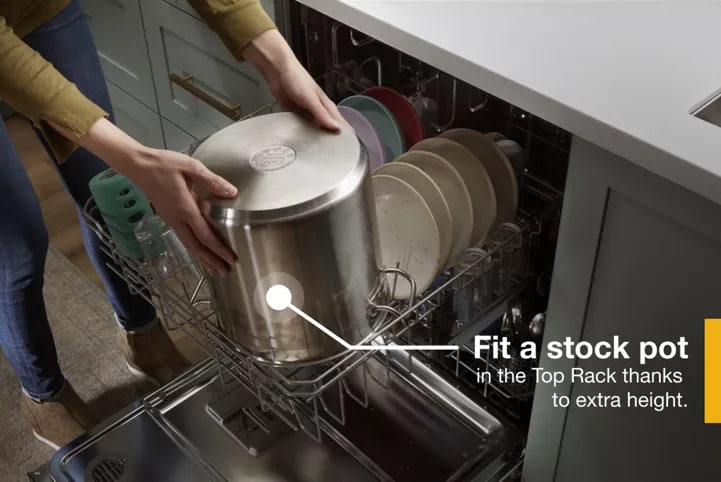 Fit a stock pot
in the Top Rack thanks to extra height.