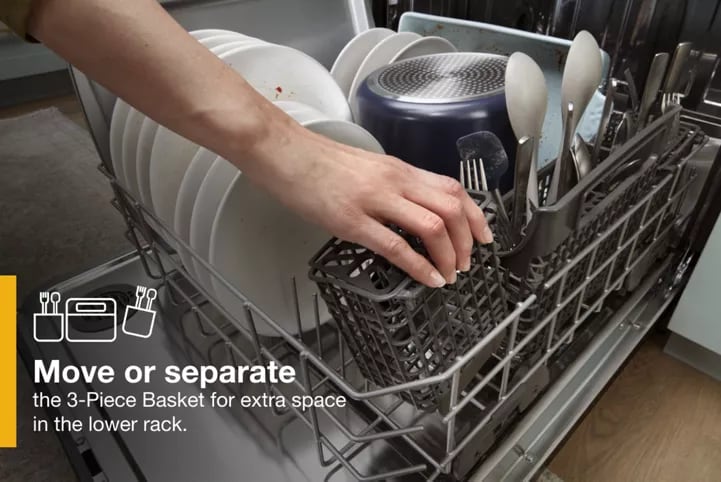 Move or separate
the 3-Piece Basket for extra space in the lower rack.