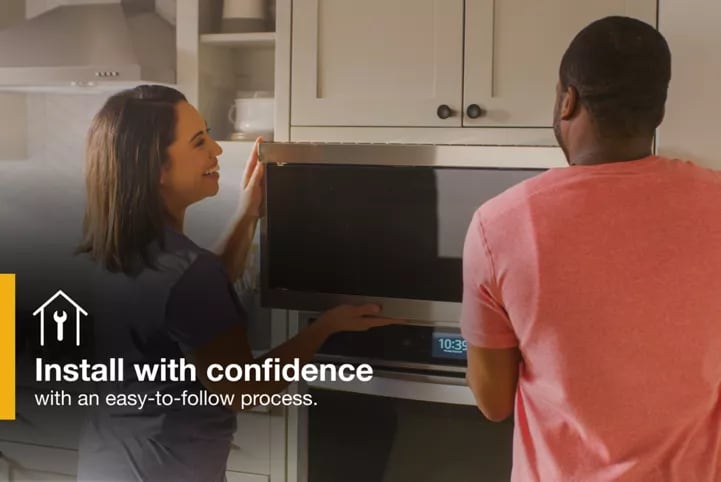 10:39

Install with confidence
with an easy-to-follow process.