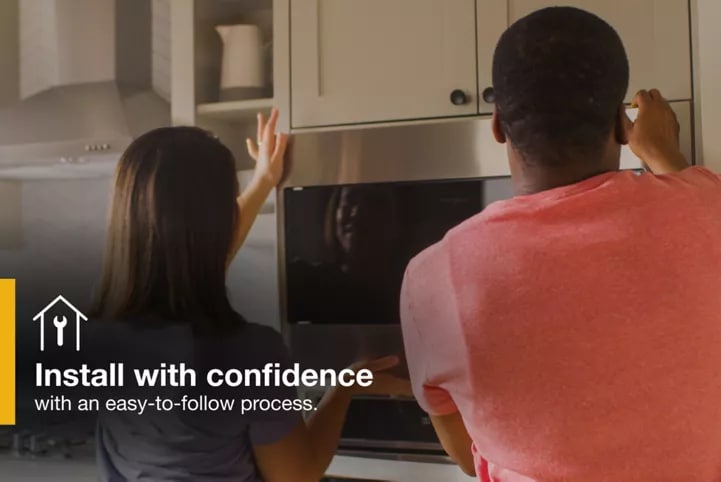 Install with confidence
with an easy-to-follow process.