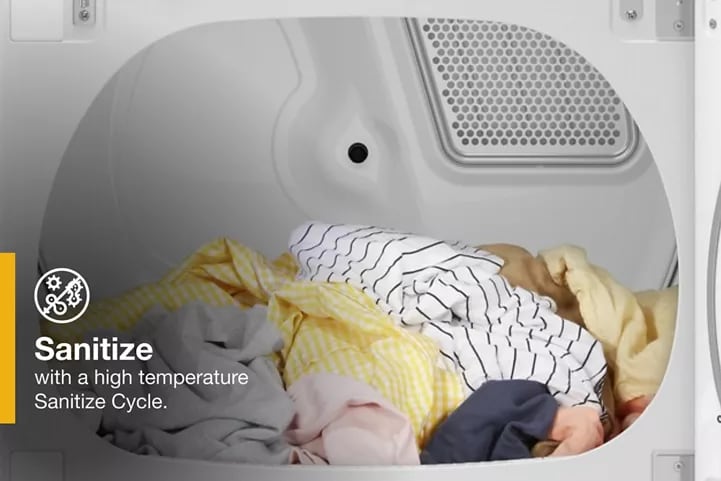 Sanitize
with a high temperature Sanitize Cycle.