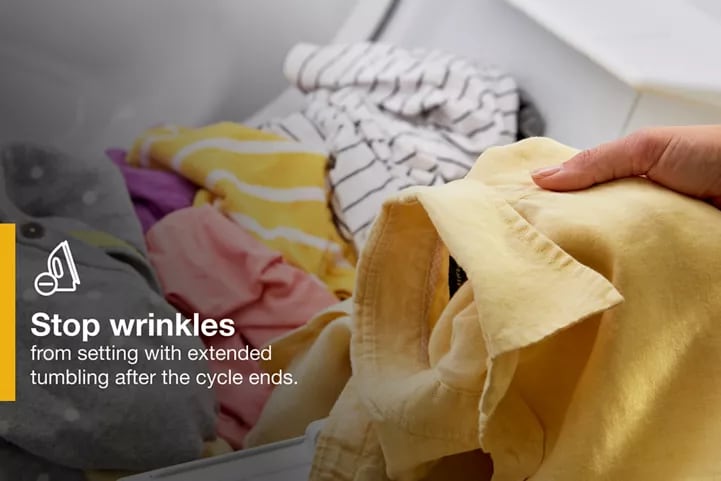 Stop wrinkles
from setting with extended tumbling after the cycle ends.