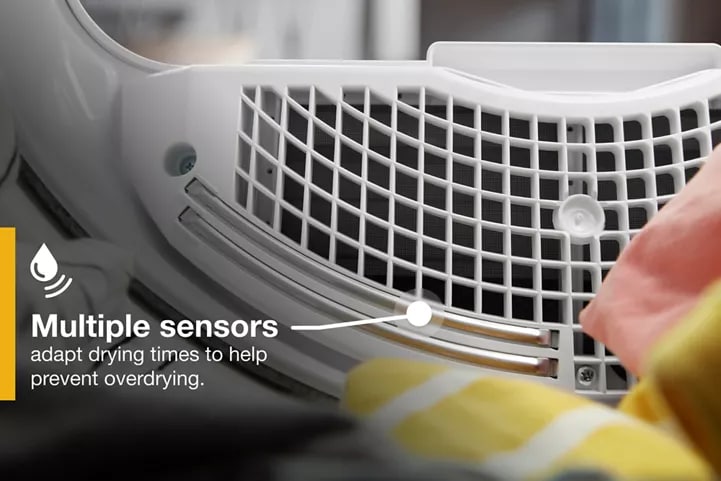 Multiple sensors
adapt drying times to help prevent overdrying.