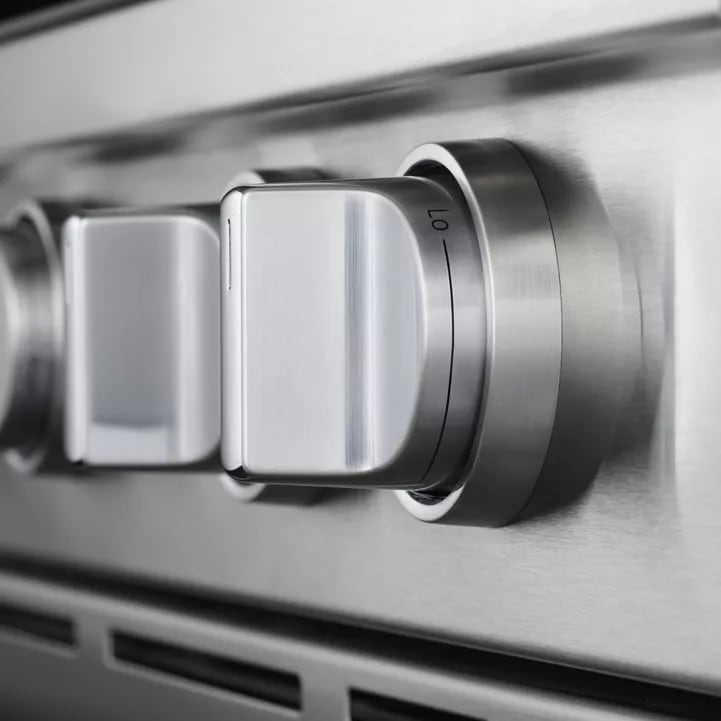 LO