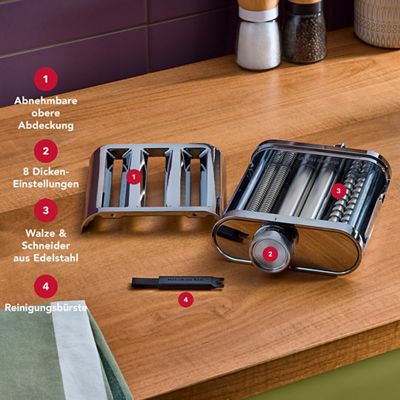 1
Abnehmbare obere Abdeckung

2
8 Dicken-Einstellungen

3
Walze & Schneider aus Edelstahl

4
Reinigungsbürste

1

3

2

4