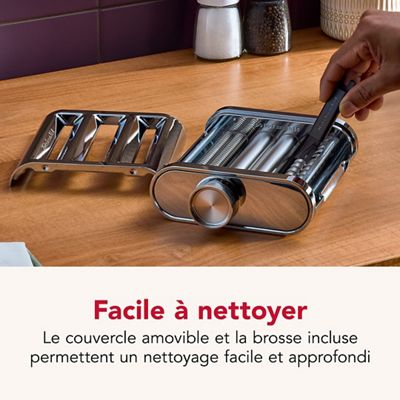 Facile à nettoyer

Le couvercle amovible et la brosse incluse permettent un nettoyage facile et approfondi