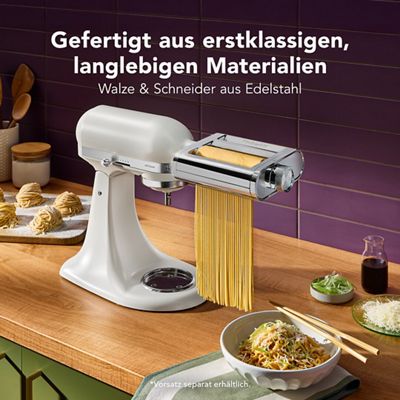 Gefertigt aus erstklassigen, langlebigen Materialien

Walze & Schneider aus Edelstahl

*Vorsatz separat erhältlich.