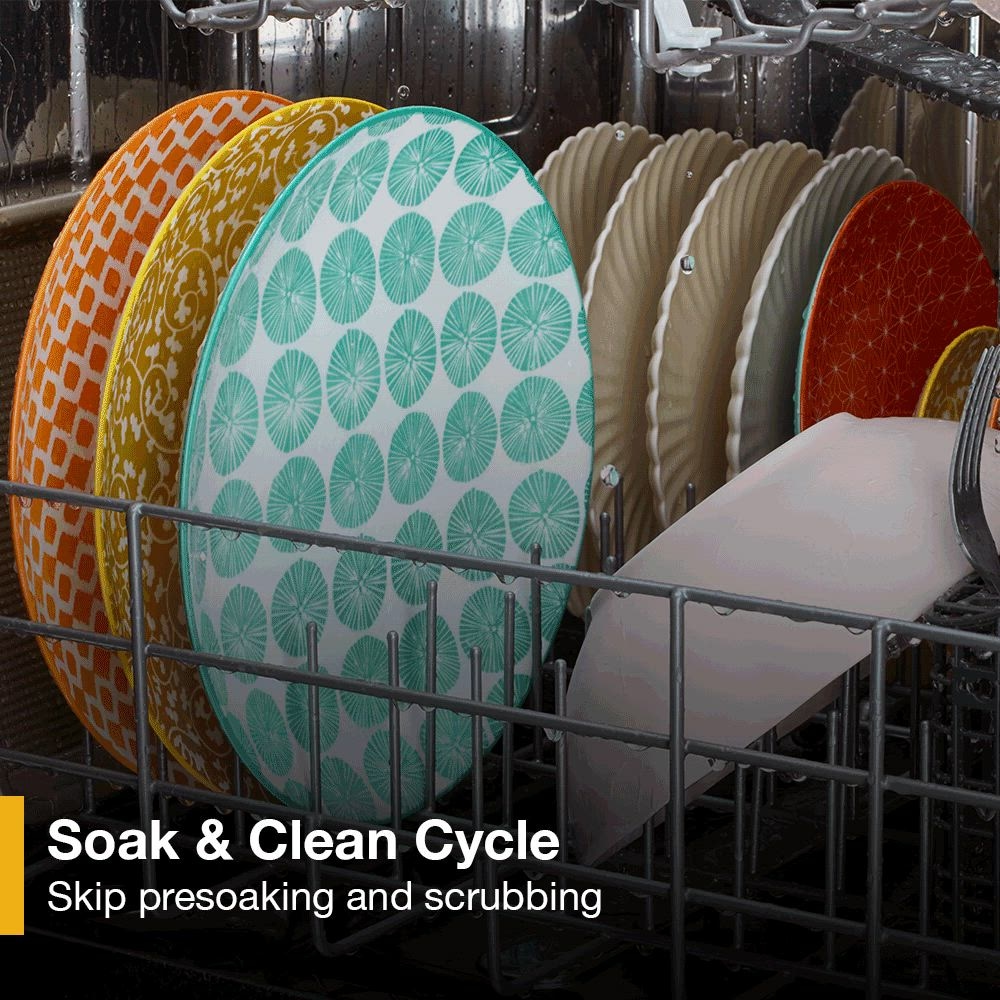 Soak & Clean Cycle
Skip presoaking and scrubbing