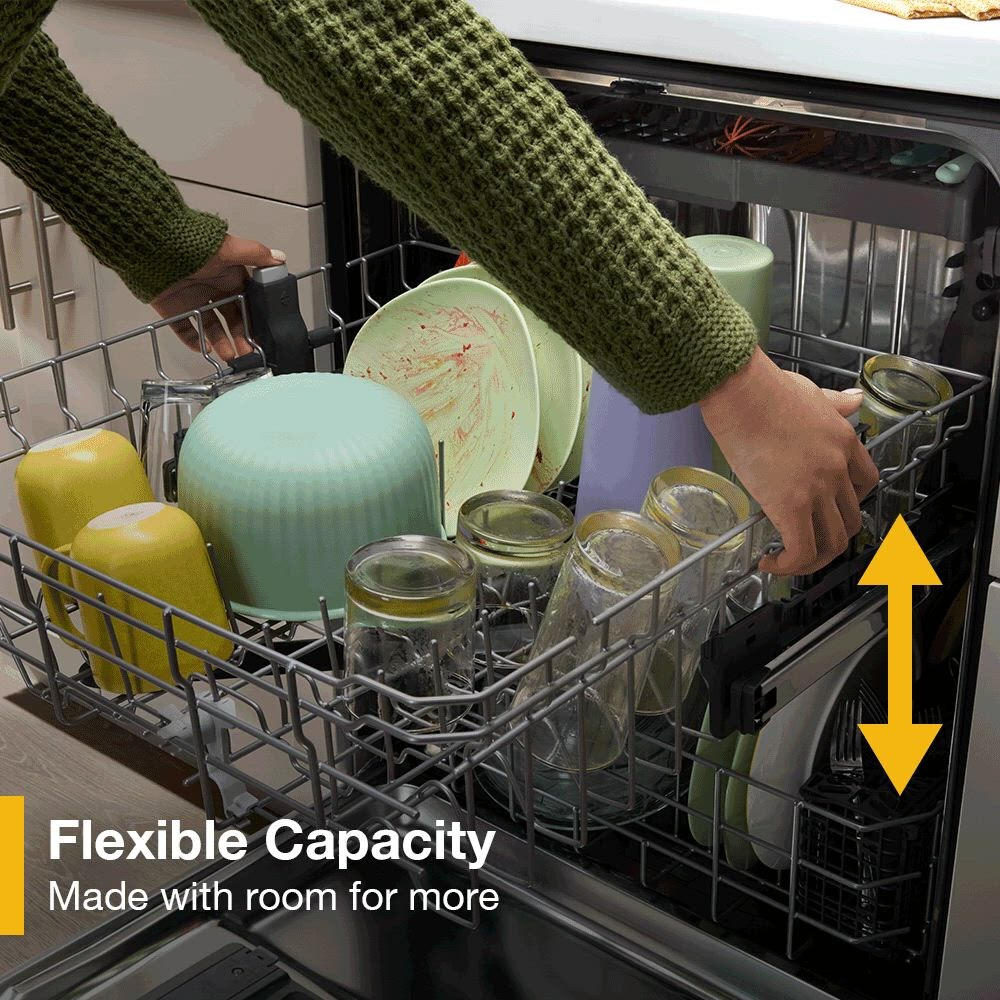 Flexible Capacity
Made with room for more