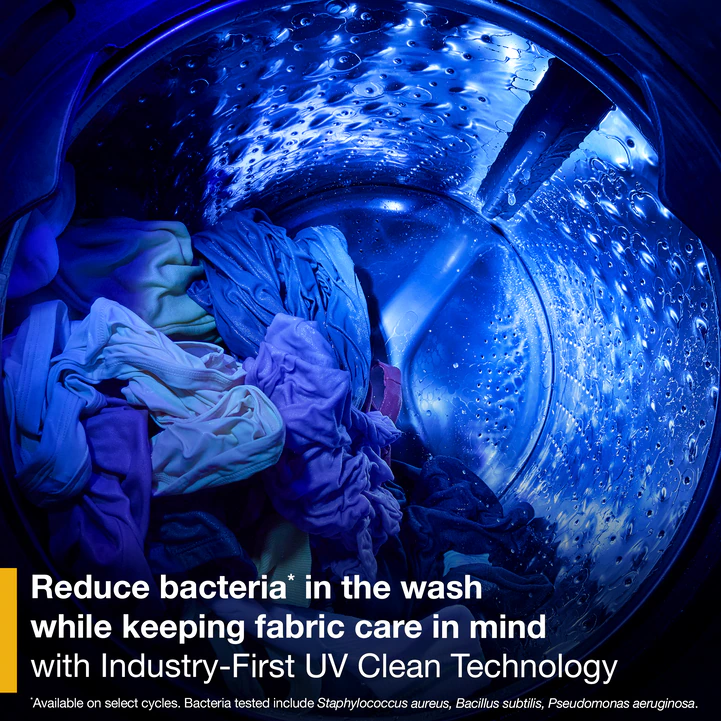 Reduce bacteria* in the wash while keeping fabric care in mind with Industry-First UV Clean Technology

*Available on select cycles. Bacteria tested include Staphylococcus aureus, Bacillus subtilis, Pseudomonas aeruginosa.