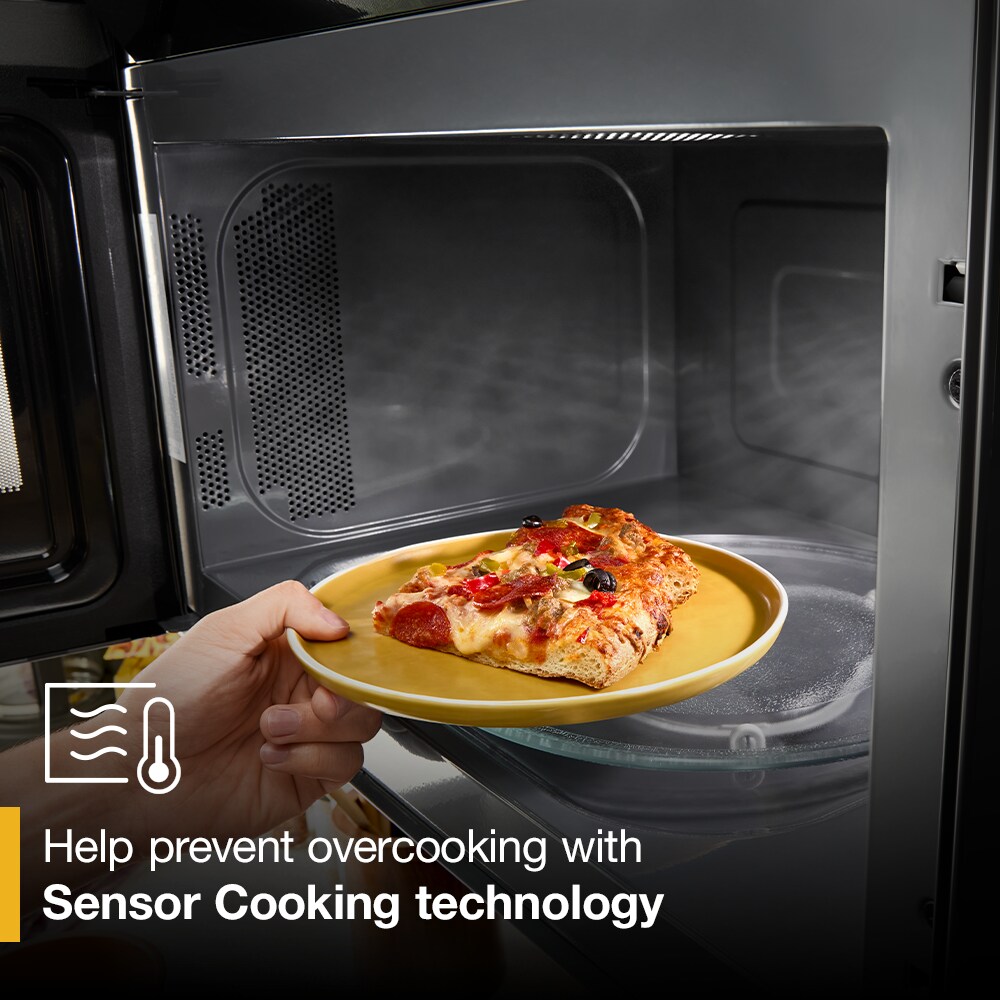 Help prevent overcooking with
Sensor Cooking technology