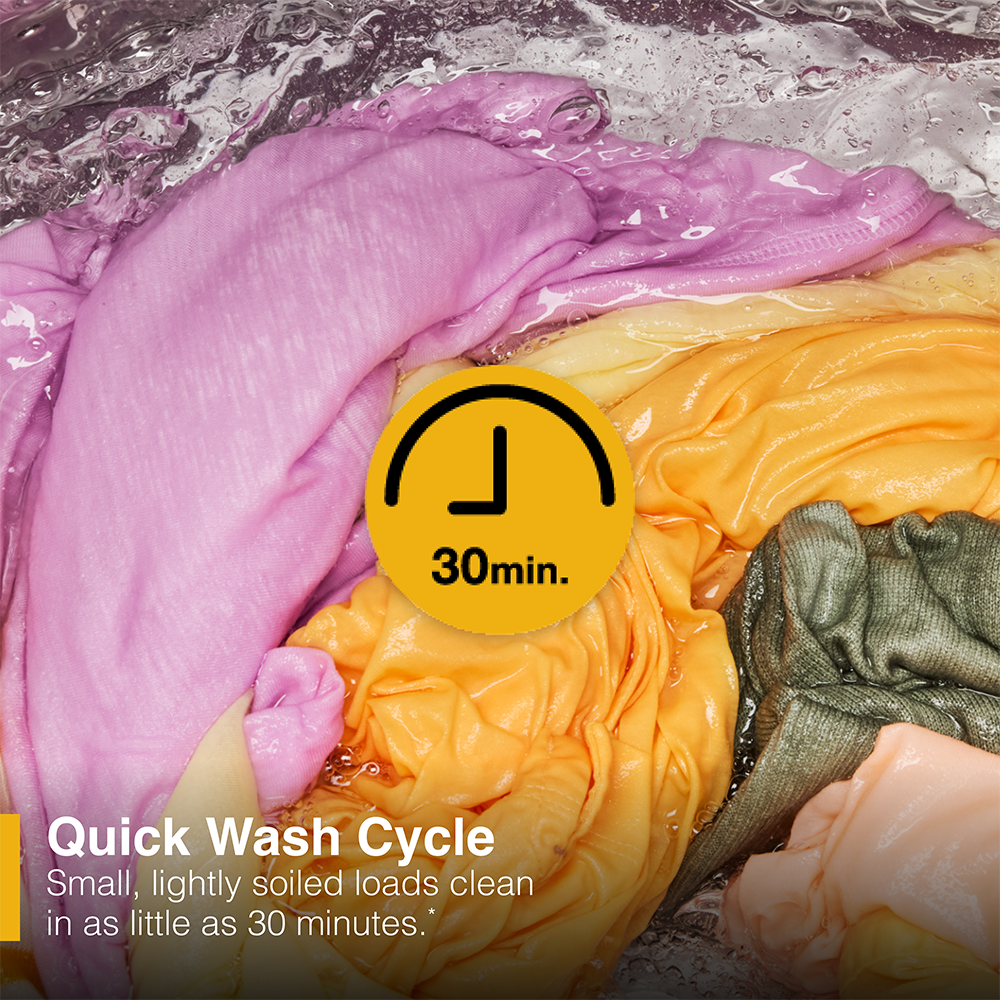 30min.

Quick Wash Cycle

Small, lightly soiled loads clean in as little as 30 minutes.*