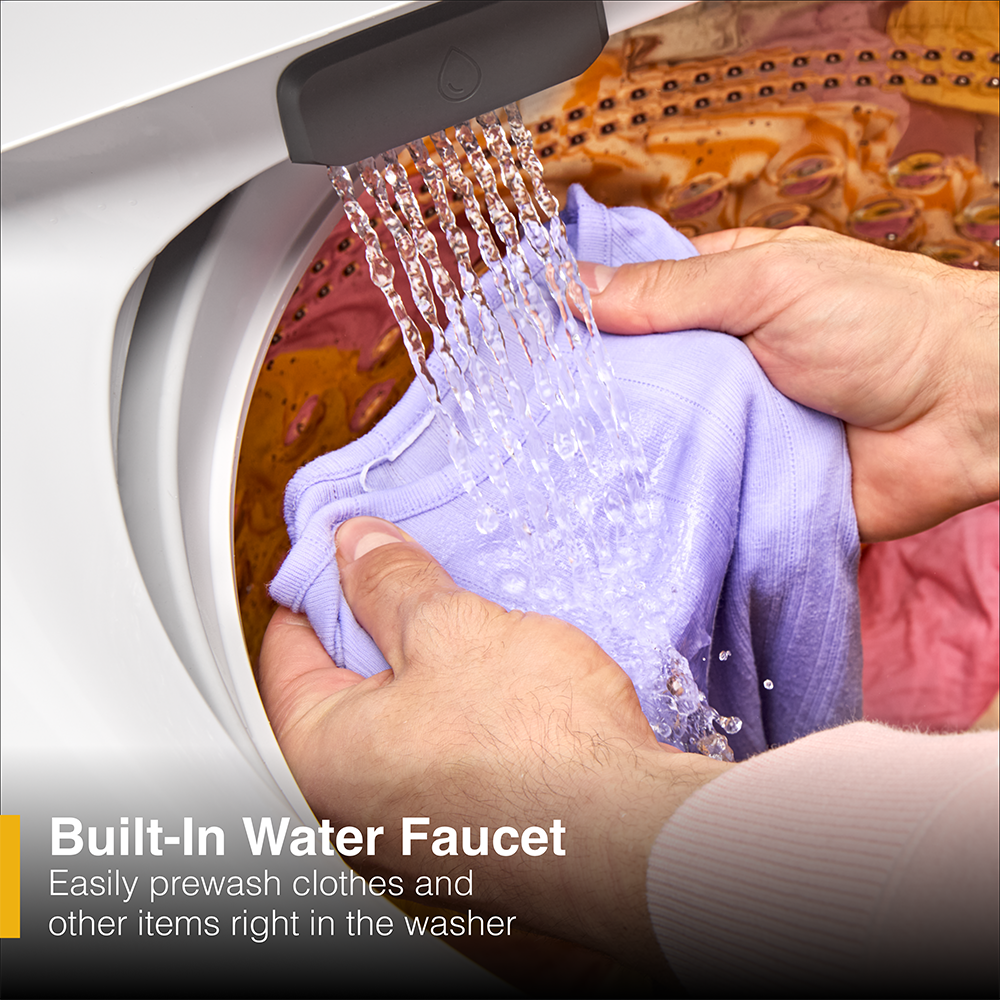 Built-In Water Faucet
Easily prewash clothes and other items right in the washer