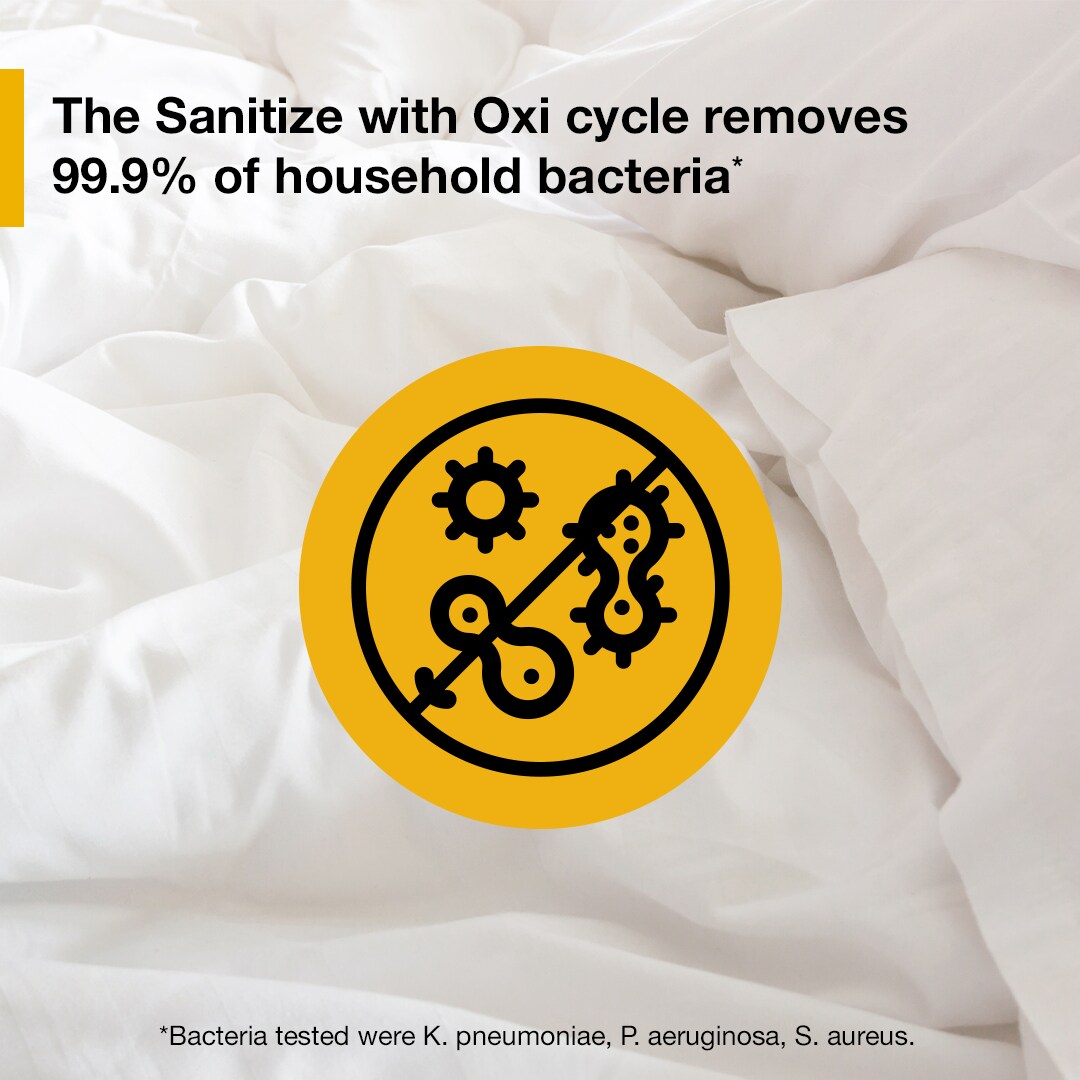 The Sanitize with Oxi cycle removes 99.9% of household bacteria*

*Bacteria tested were K. pneumoniae, P. aeruginosa, S. aureus.