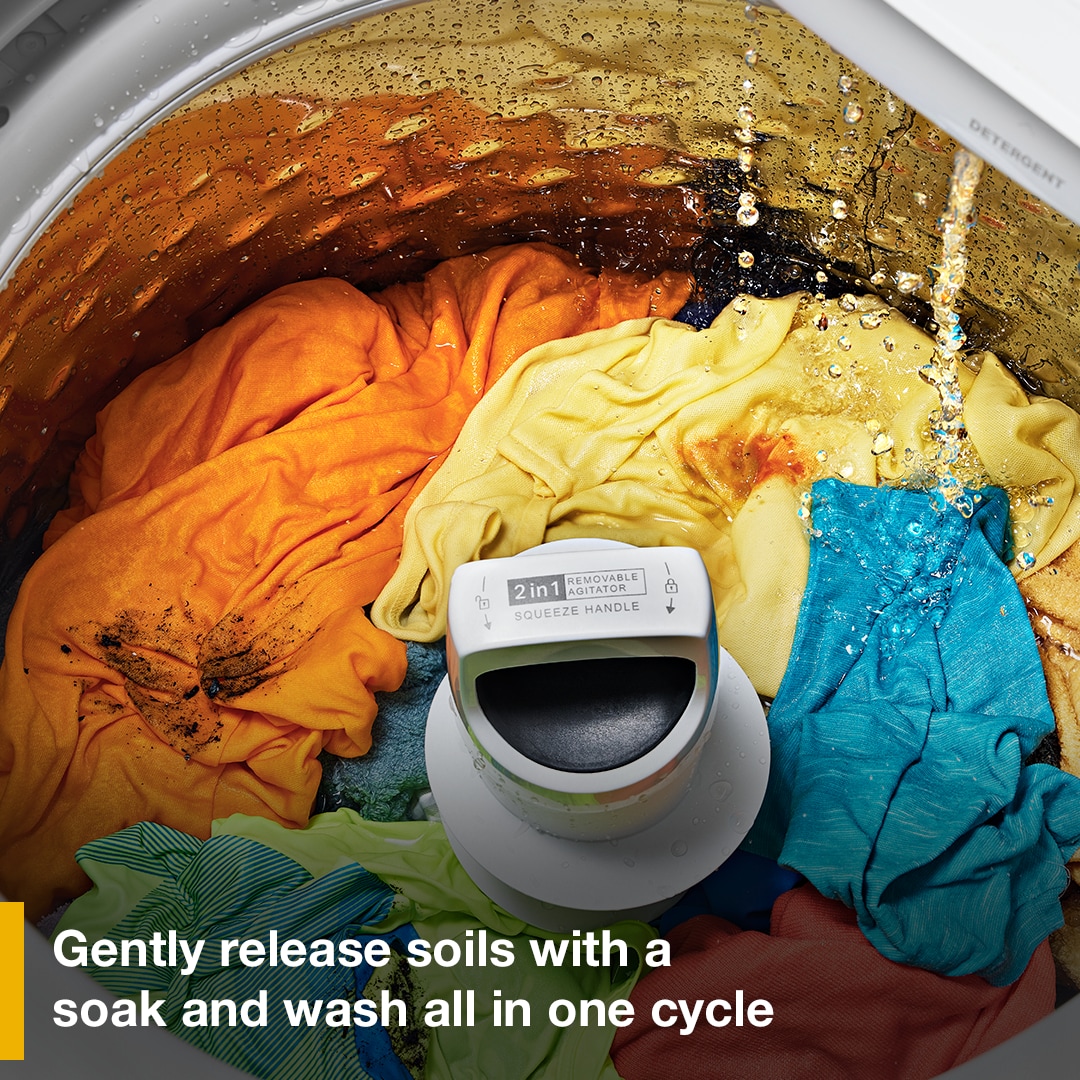 DETERGENT

2 in 1 REMOVABLE AGITATOR
SQUEEZE HANDLE

Gently release soils with a soak and wash all in one cycle