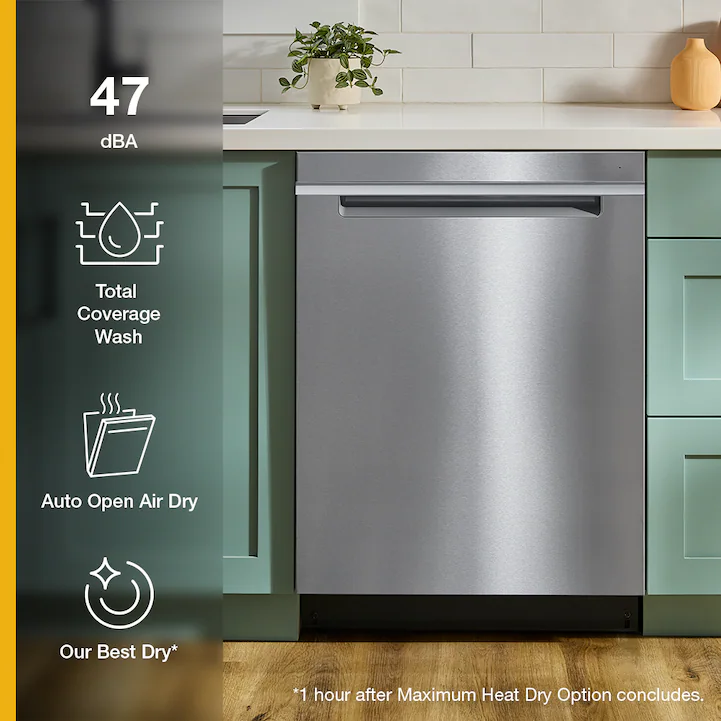 47
dBA

Total Coverage Wash

Auto Open Air Dry

Our Best Dry*

*1 hour after Maximum Heat Dry Option concludes.