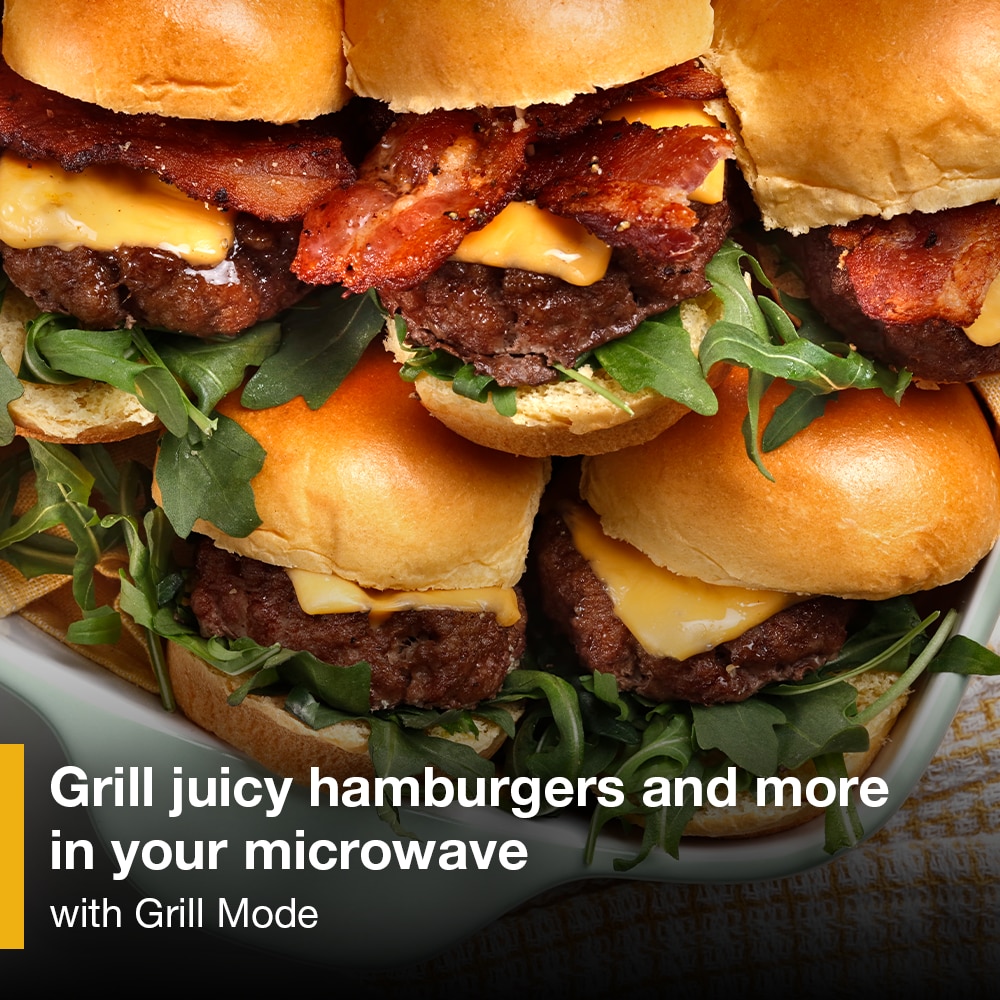 Grill juicy hamburgers and more in your microwave

with Grill Mode