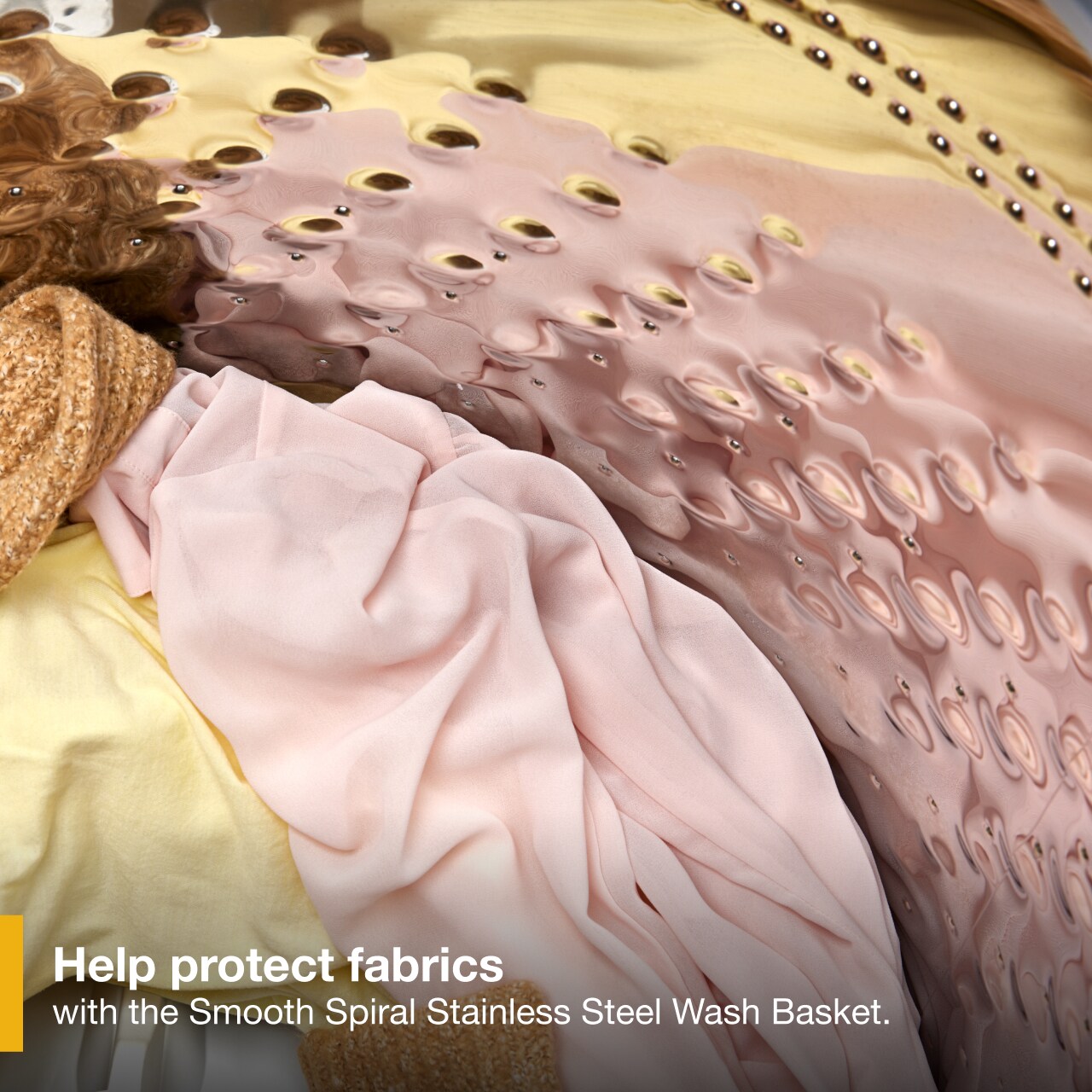 Help protect fabrics
with the Smooth Spiral Stainless Steel Wash Basket.