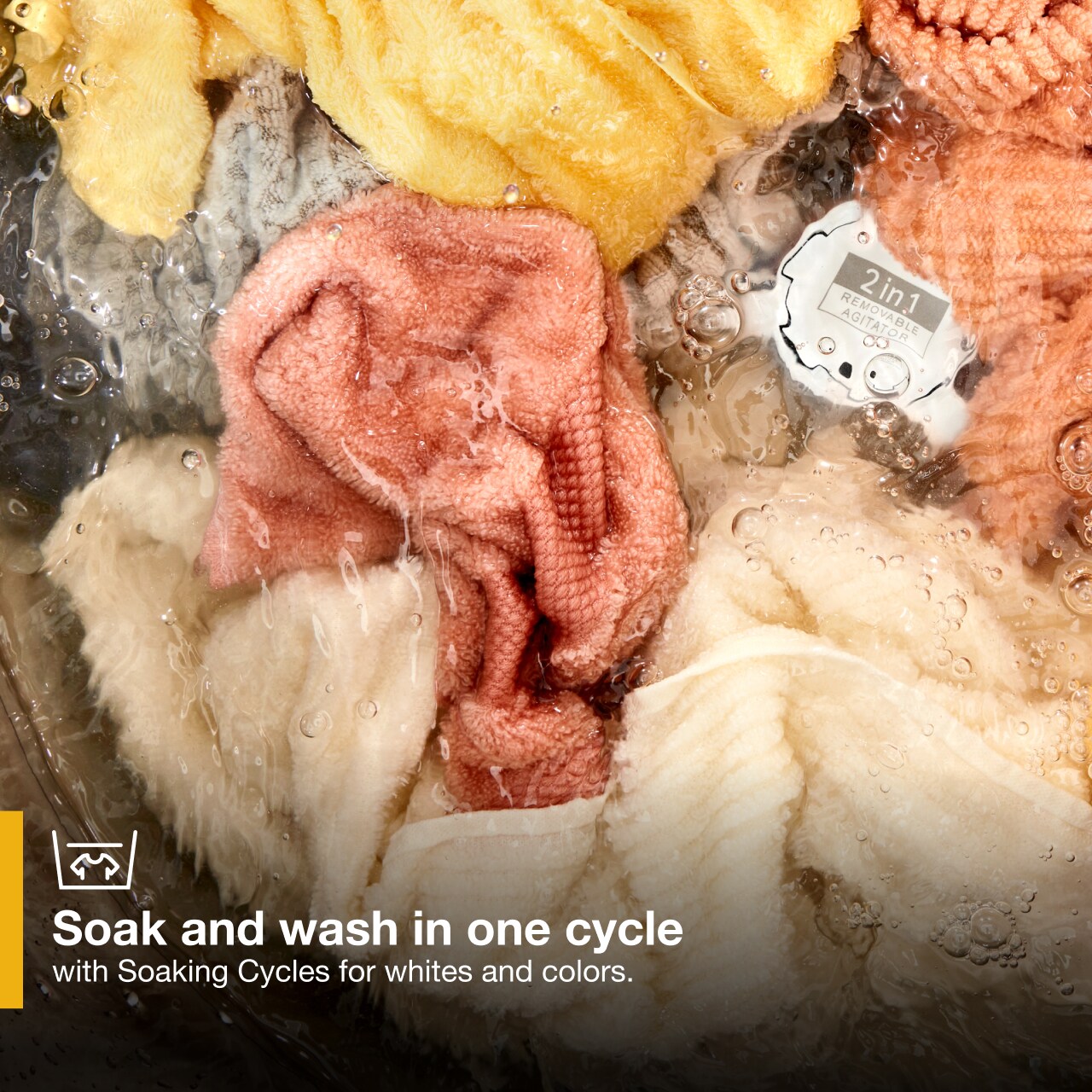 2 in 1
REMOVABLE AGITATOR

Soak and wash in one cycle
with Soaking Cycles for whites and colors.